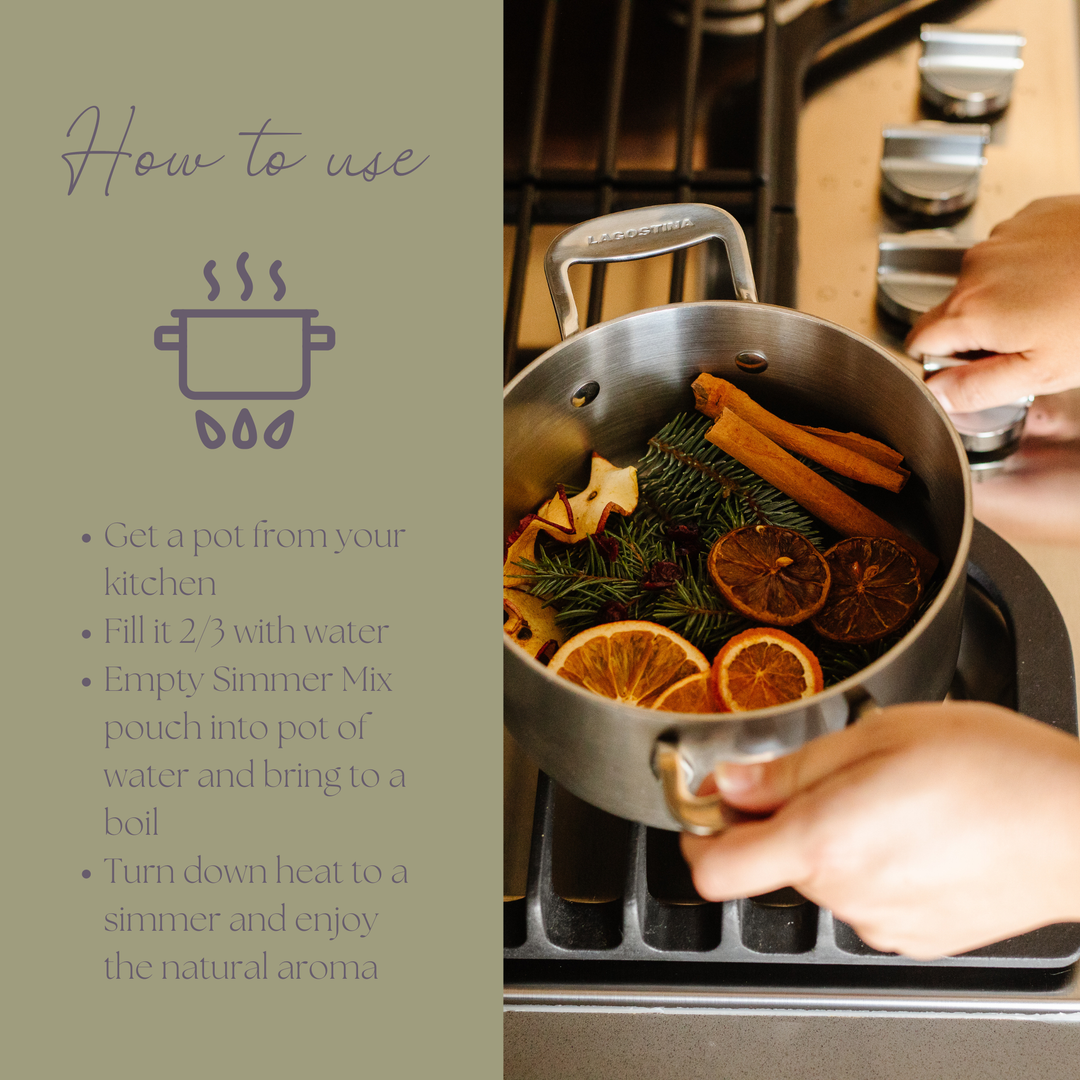 How to use

- Get a pot from your kitchen
- Fill it 2/3 with water
- Empty Simmer Mix pouch into pot of water and bring to a boil
- Turn down heat to a simmer and enjoy the natural aroma

LAGOSTINA